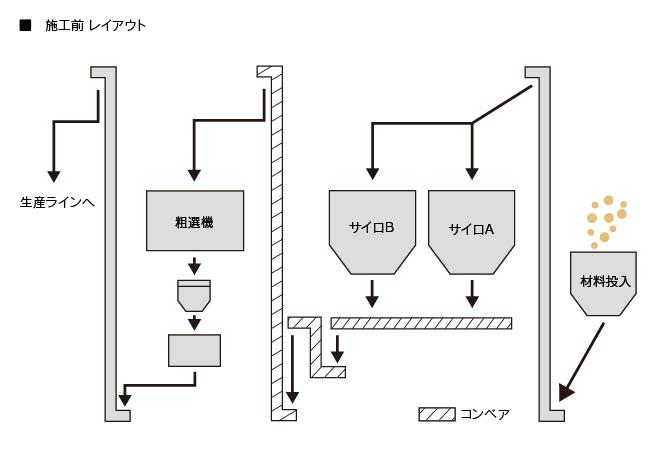 ■ 施工前 レイアウト

生産ラインへ

粗選機

サイロB

サイロA

材料投入

コンベア